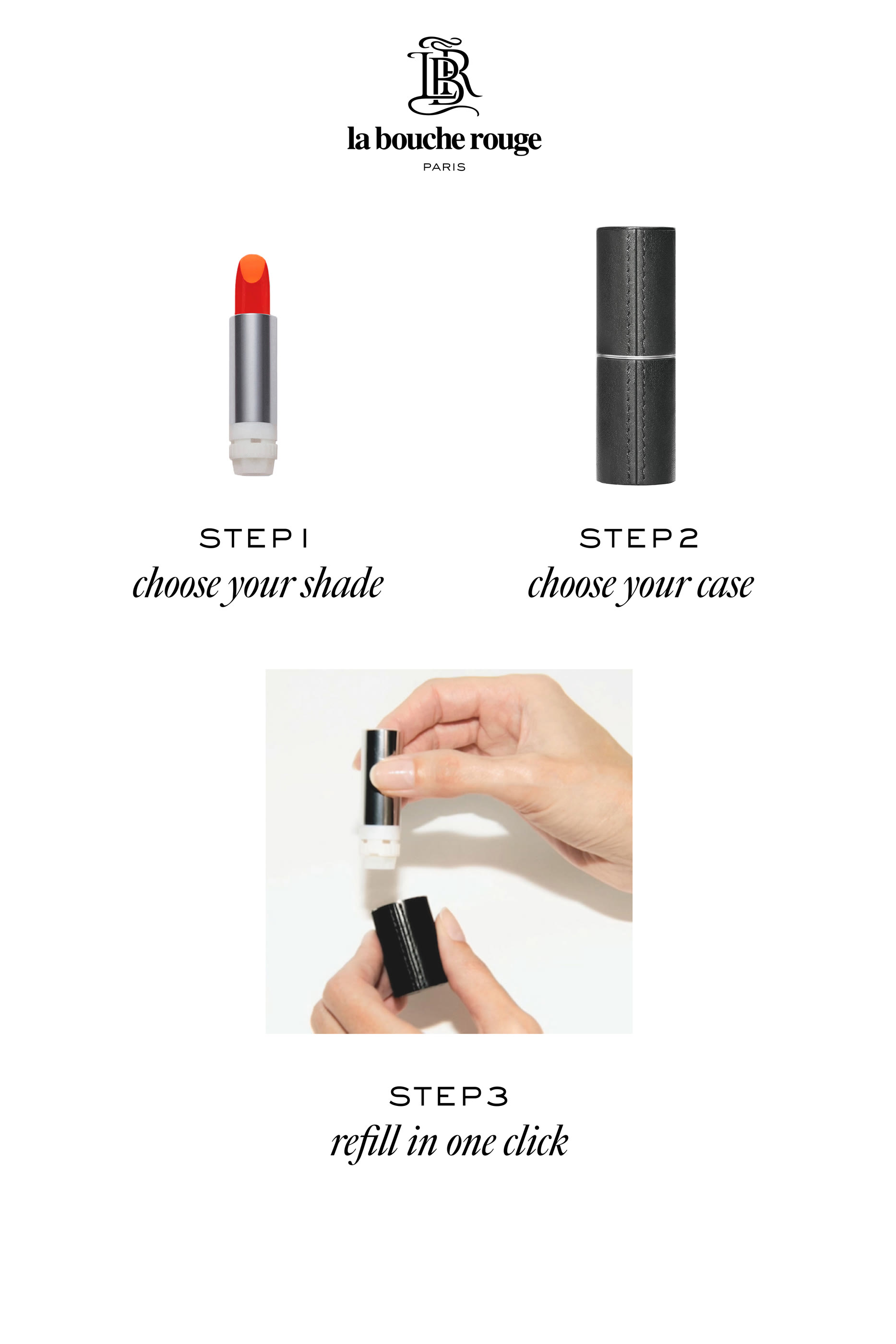 LBR
la bouche rouge
PARIS

STEP 1
choose your shade

STEP 2
choose your case

STEP 3
refill in one click