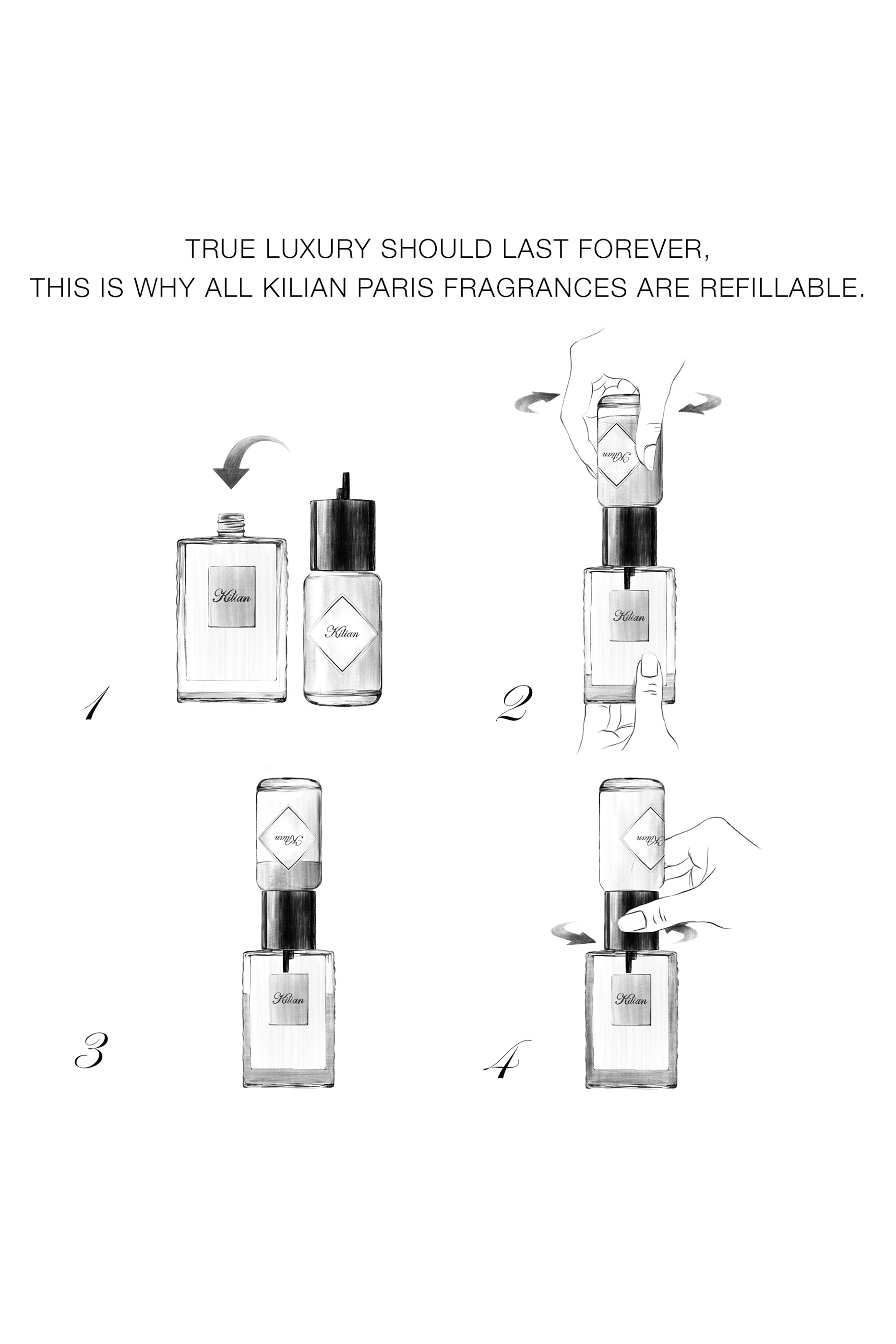 TRUE LUXURY SHOULD LAST FOREVER,
THIS IS WHY ALL KILIAN PARIS FRAGRANCES ARE REFILLABLE.

Kilian

Kilian

1

Kilian

Kilian

2

Kilian

Kilian

3

Kilian

Kilian

4