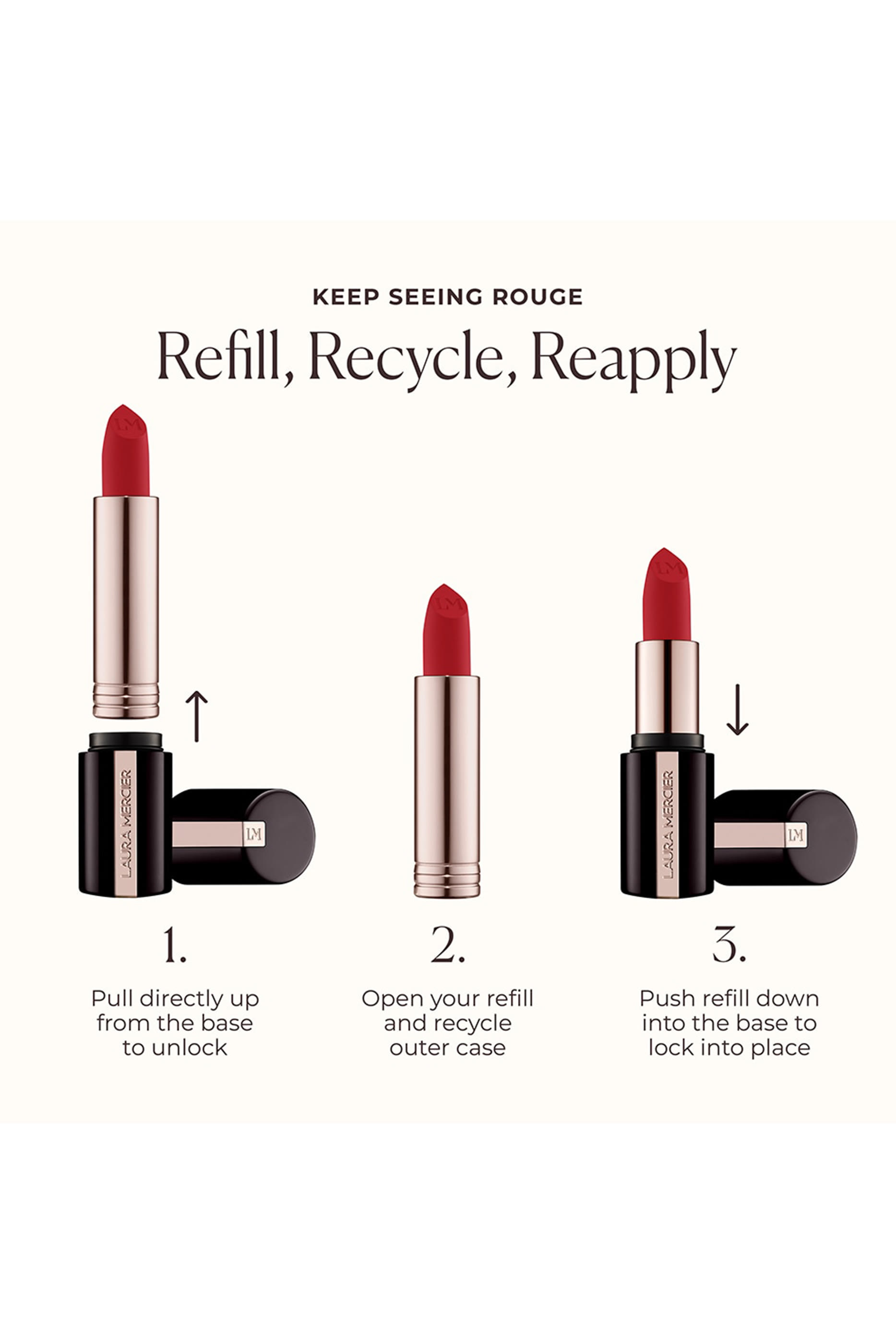 KEEP SEEING ROUGE

Refill, Recycle, Reapply

LM

LAURA MERCIER

LM

1.

Pull directly up from the base to unlock

LM

2.

Open your refill and recycle outer case

LM

LAURA MERCIER

LM

3.

Push refill down into the base to lock into place